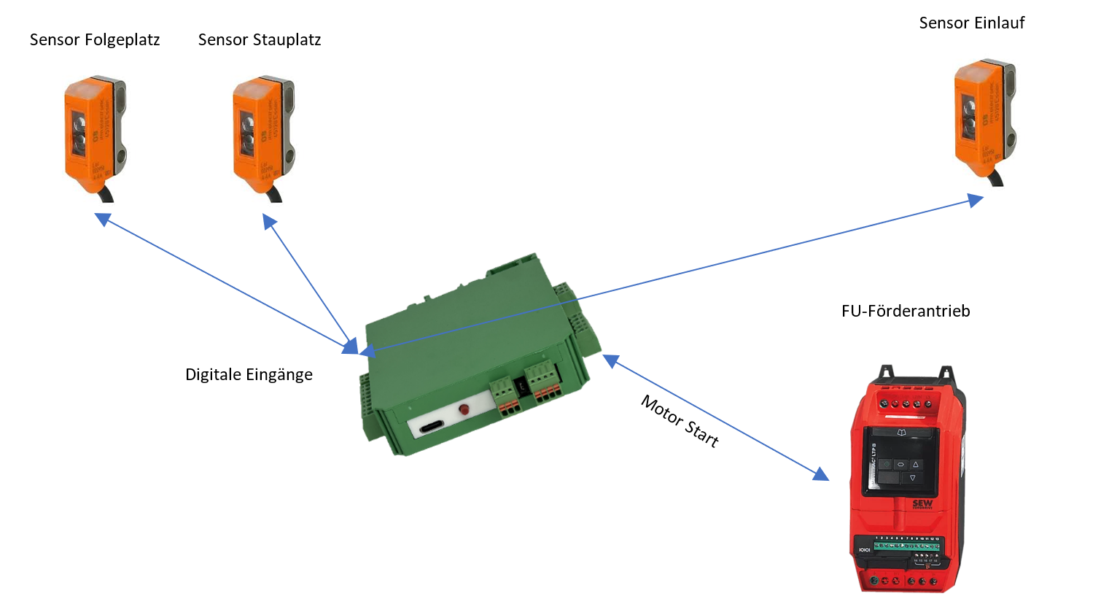 Sensor Folgeplatz

Sensor Stauplatz

Sensor Einlauf

FU-Förderantrieb

Digitale Eingänge

Motor Start

SEW